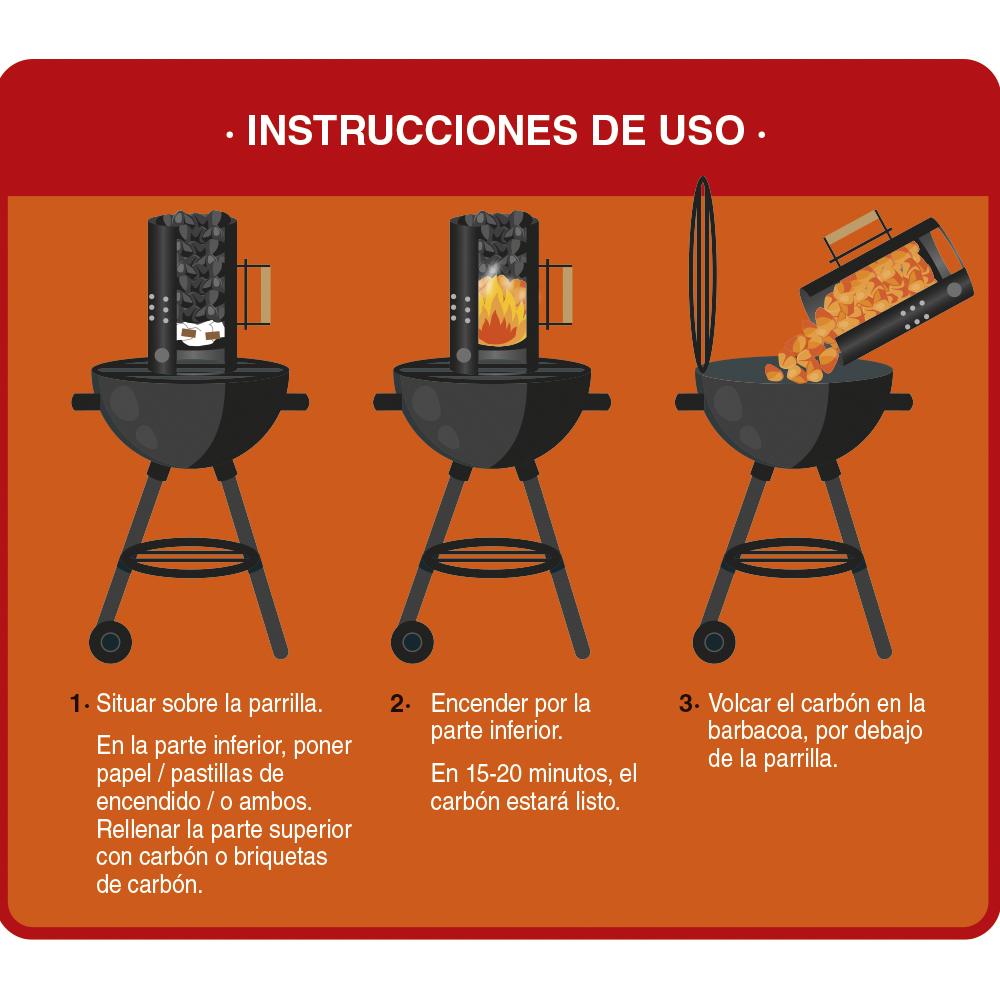 · INSTRUCCIONES DE USO ·

1· Situar sobre la parrilla.

En la parte inferior, poner papel / pastillas de encendido / o ambos. Rellenar la parte superior con carbón o briquetas de carbón.

2· Encender por la parte inferior.

En 15-20 minutos, el carbón estará listo.

3· Volcar el carbón en la barbacoa, por debajo de la parrilla.