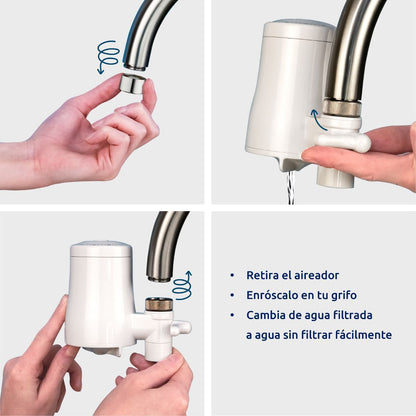 • Retira el aireador
• Enróscalo en tu grifo
• Cambia de agua filtrada a agua sin filtrar fácilmente